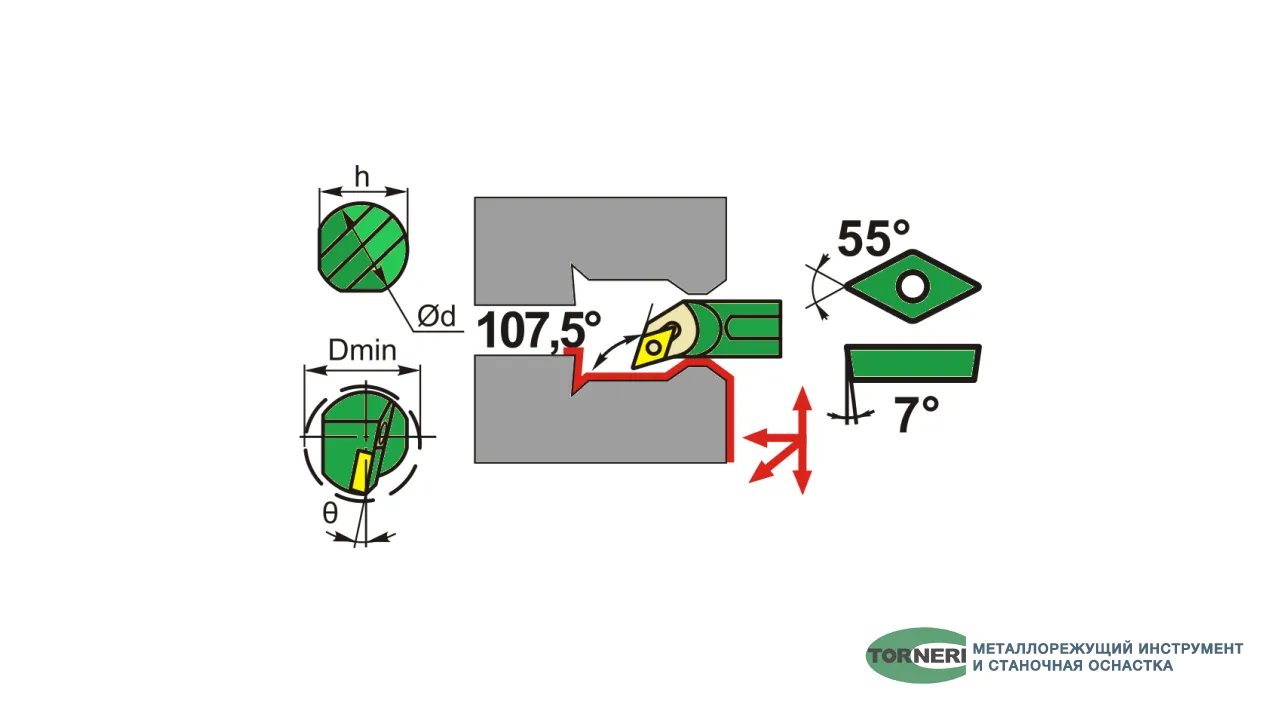 h

Ød

Dmin

θ

107,5°

55°

7°

TORNERI МЕТАЛЛОРЕЖУЩИЙ ИНСТРУМЕНТ И СТАНОЧНАЯ ОСНАСТКА