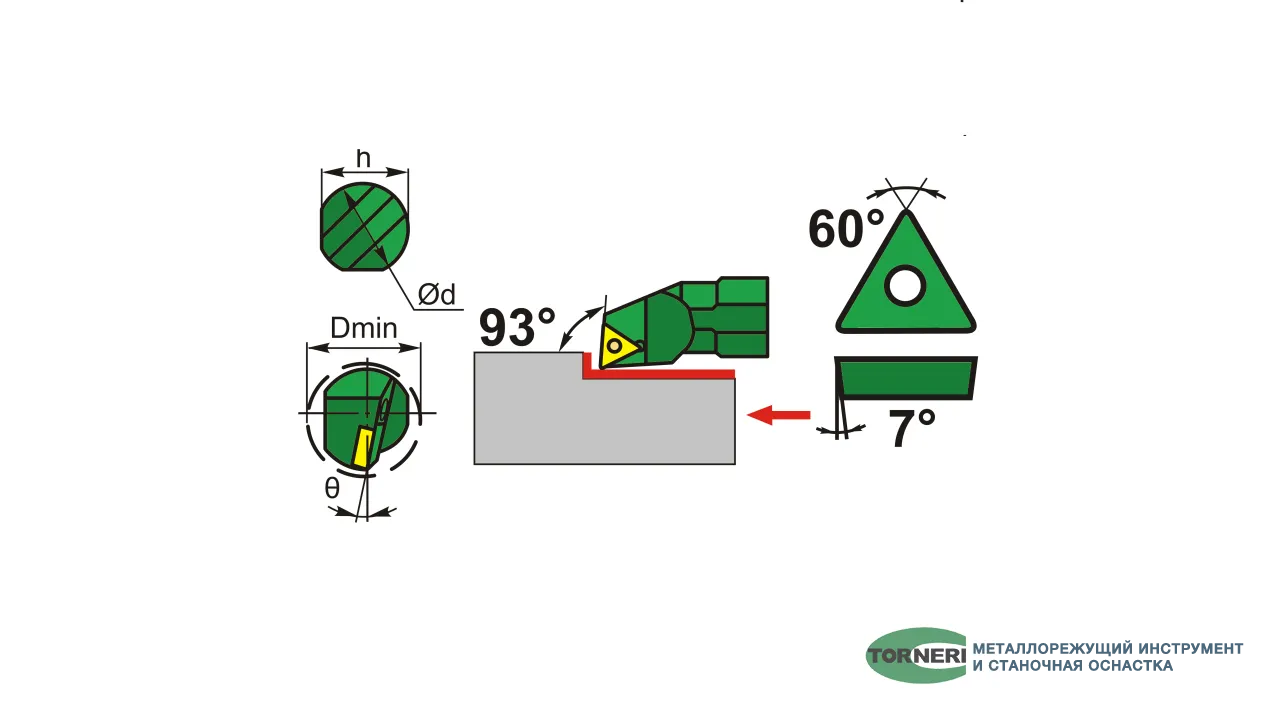 h

Ød

Dmin

θ

93°

60°

7°

TORNERI МЕТАЛЛОРЕЖУЩИЙ ИНСТРУМЕНТ И СТАНОЧНАЯ ОСНАСТКА